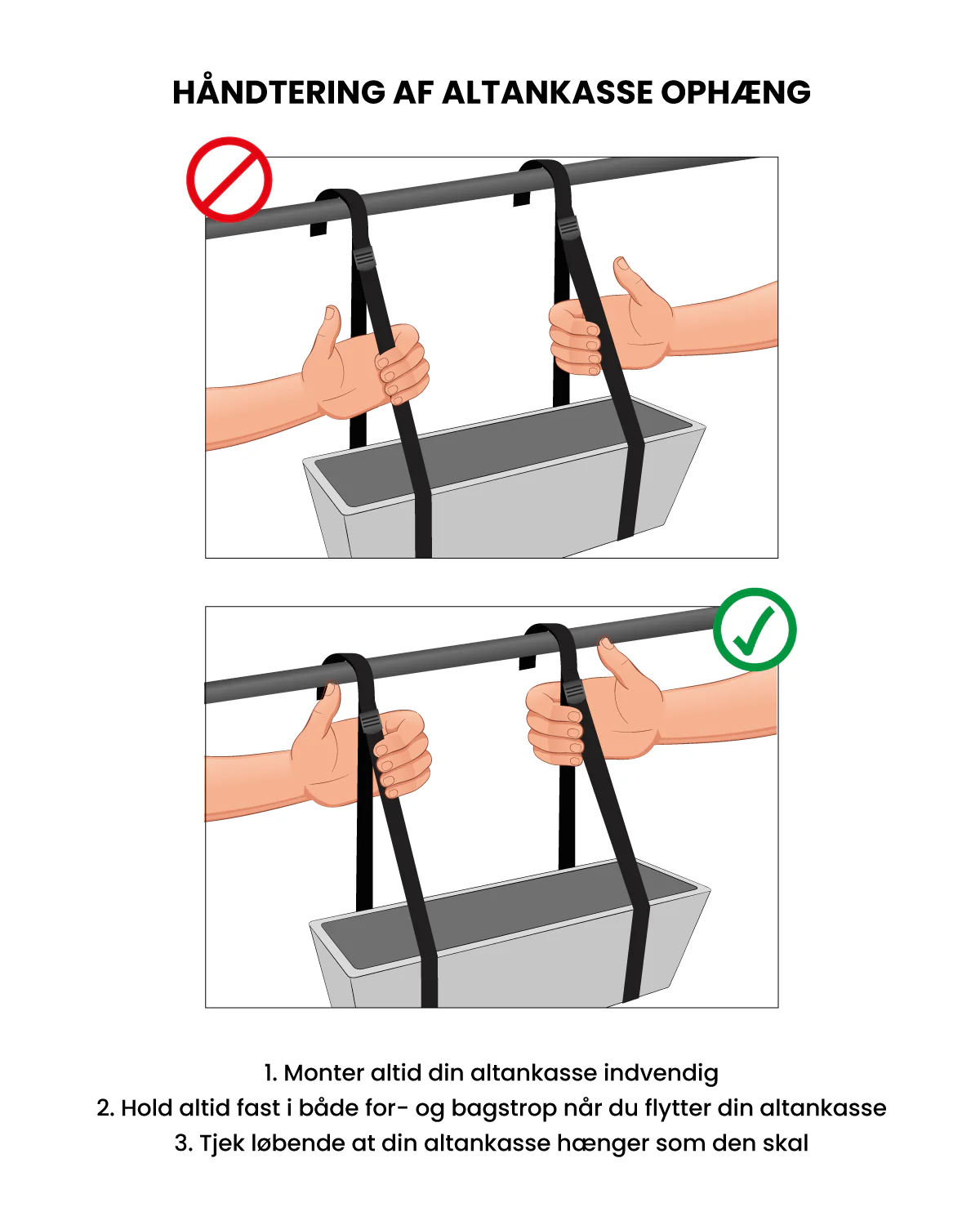 HÅNDTERING AF ALTANKASSE OPHÆNG

1. Monter altid din altankasse indvendig
2. Hold altid fast i både for- og bagstrop når du flytter din altankasse
3. Tjek løbende at din altankasse hænger som den skal